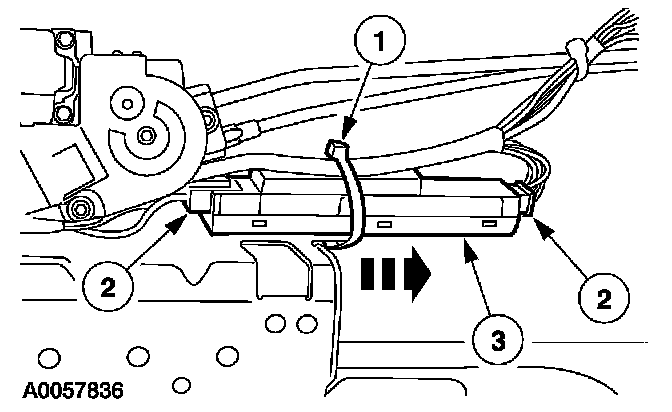 1
2
2
3
A0057836