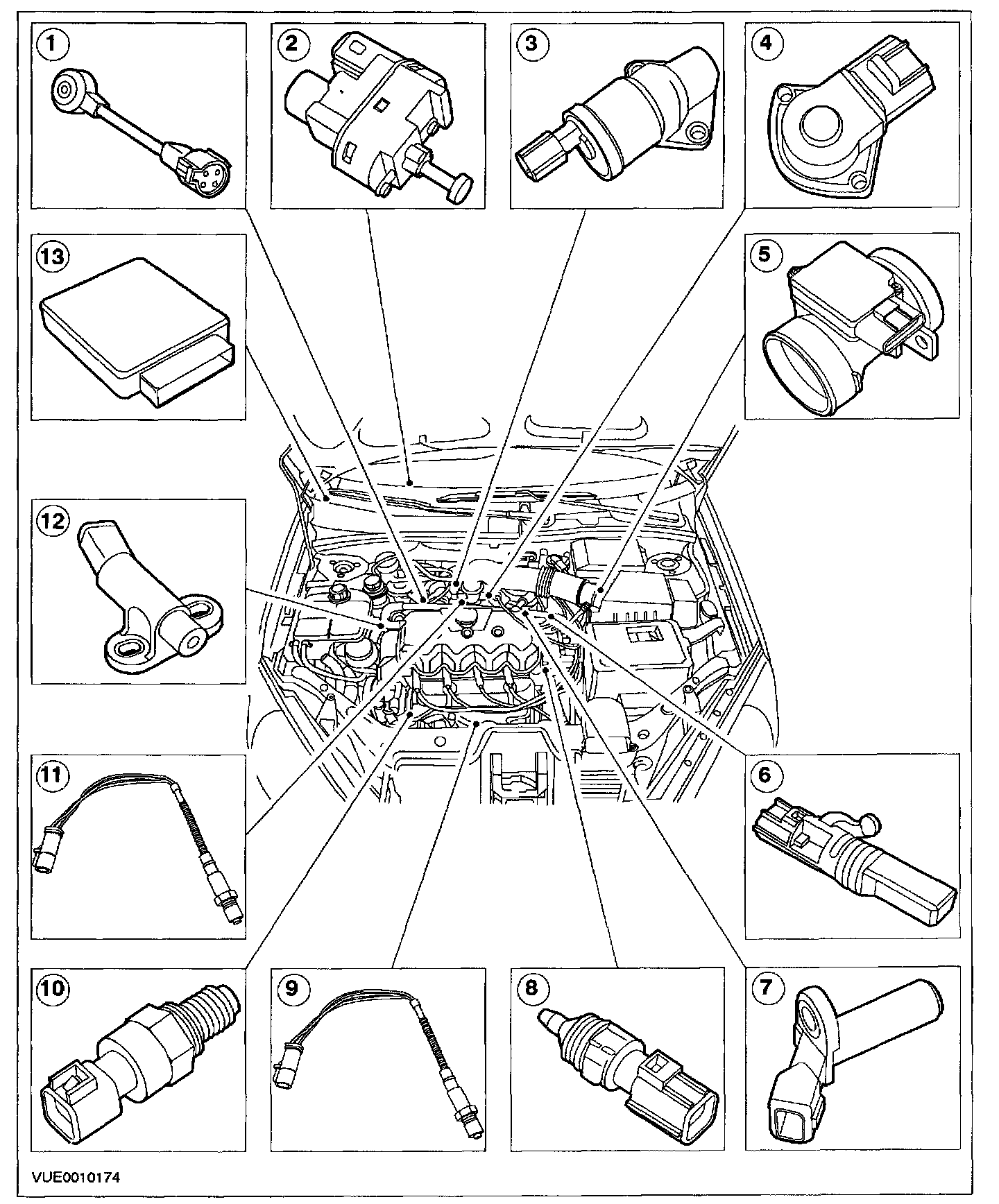 1
2
3
4
13
5
12
11
6
10
9
8
7
VUE0010174