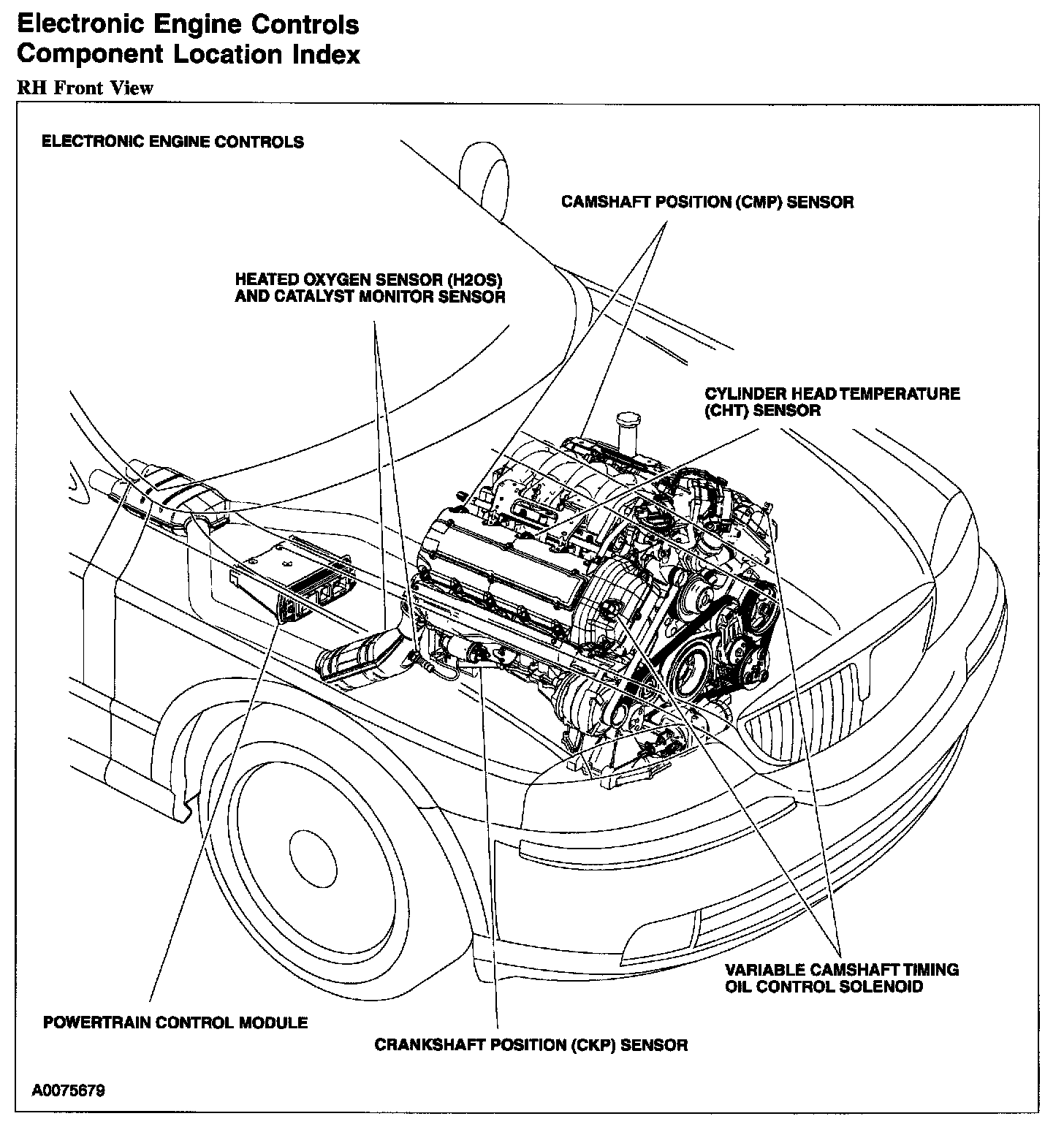 Electronic Engine Controls
Component Location Index

RH Front View

ELECTRONIC ENGINE CONTROLS

CAMSHAFT POSITION (CMP) SENSOR

HEATED OXYGEN SENSOR (H2OS)
AND CATALYST MONITOR SENSOR

CYLINDER HEAD TEMPERATURE
(CHT) SENSOR

VARIABLE CAMSHAFT TIMING
OIL CONTROL SOLENOID

POWERTRAIN CONTROL MODULE

CRANKSHAFT POSITION (CKP) SENSOR

A0075679