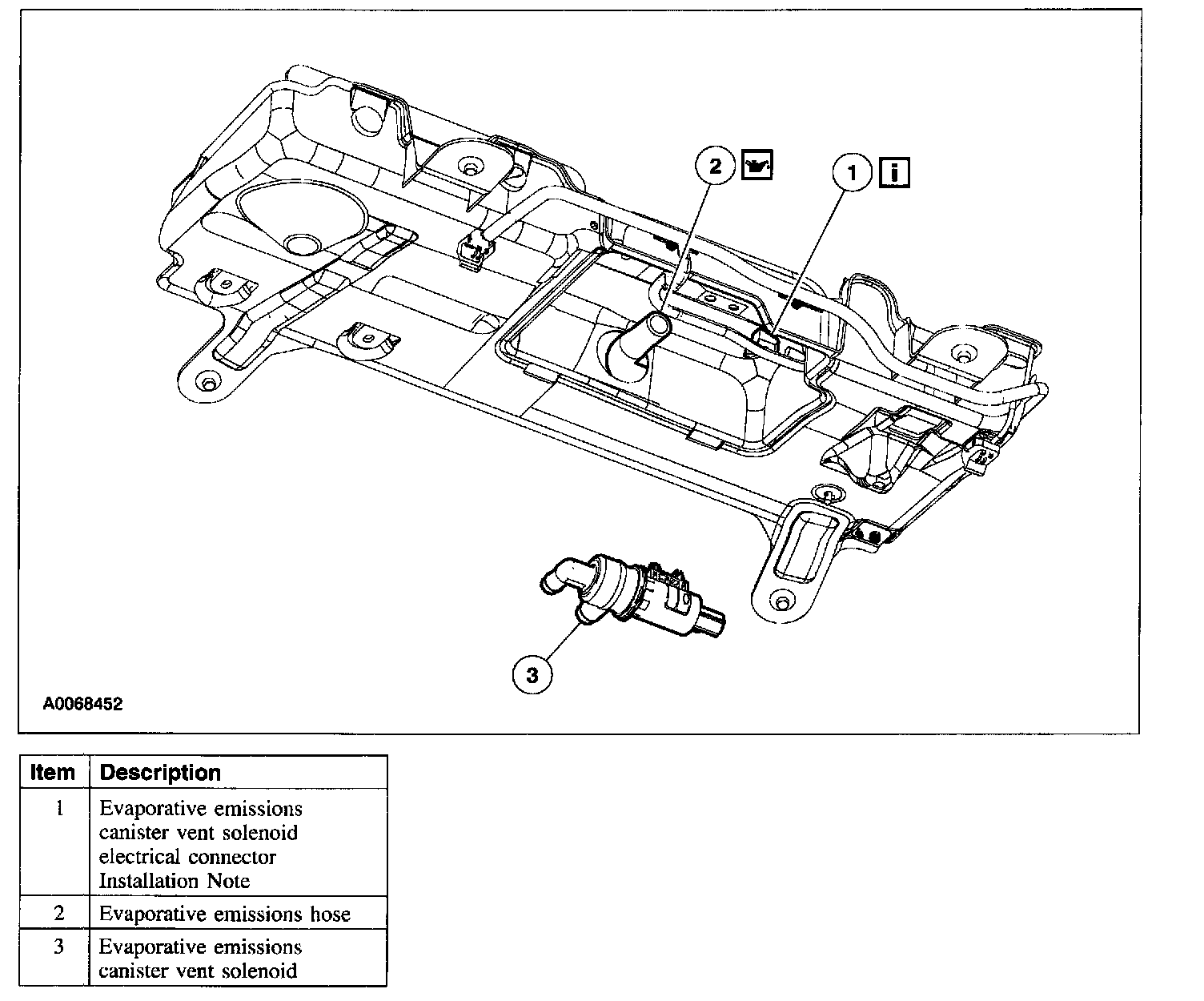 2

1 i

3

A0068452

| Item | Description |
|---|---|
| 1 | Evaporative emissions canister vent solenoid electrical connector Installation Note |
| 2 | Evaporative emissions hose |
| 3 | Evaporative emissions canister vent solenoid |