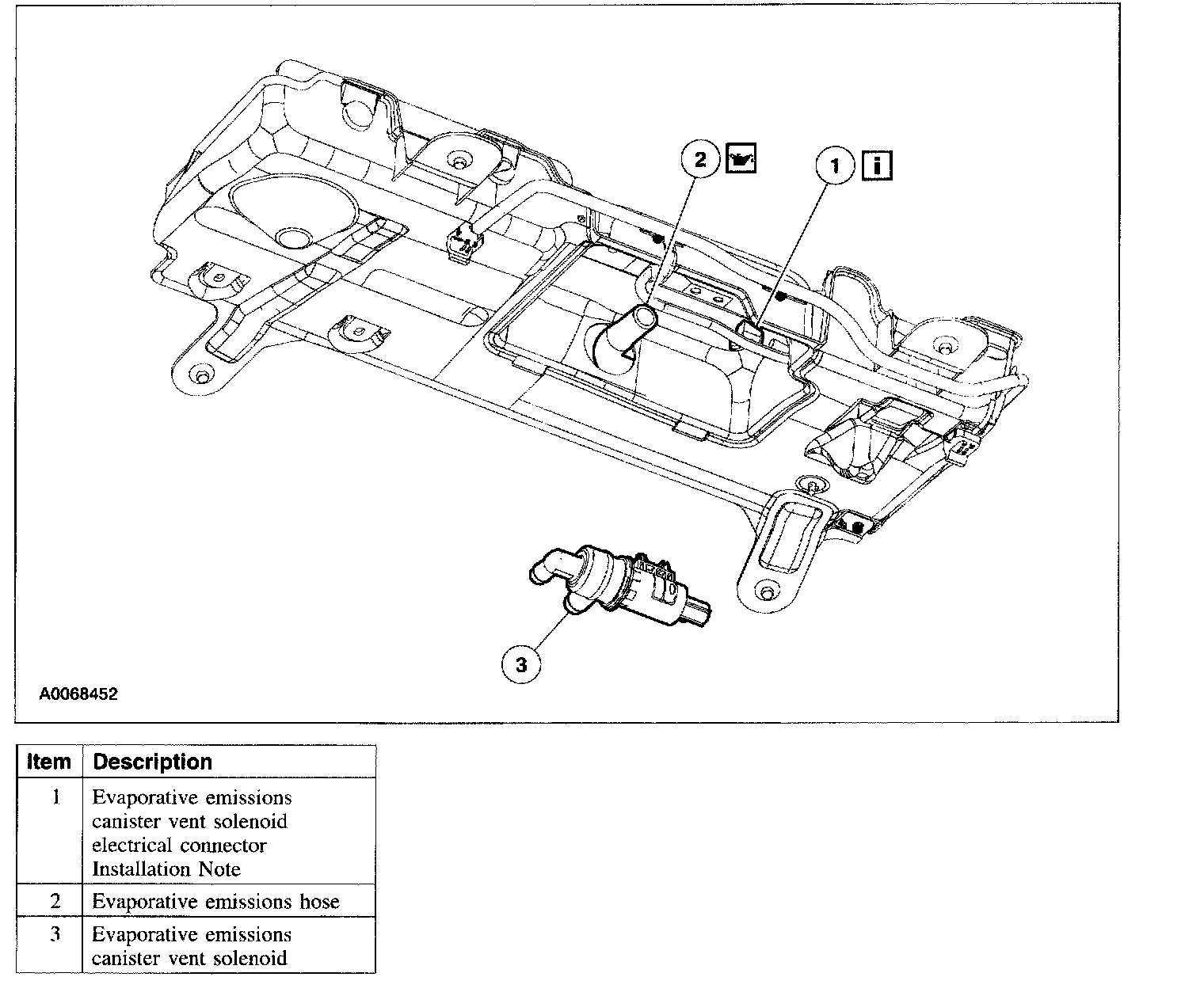 2

1 i

3

A0068452

| Item | Description |
|---|---|
| 1 | Evaporative emissions canister vent solenoid electrical connector Installation Note |
| 2 | Evaporative emissions hose |
| 3 | Evaporative emissions canister vent solenoid |