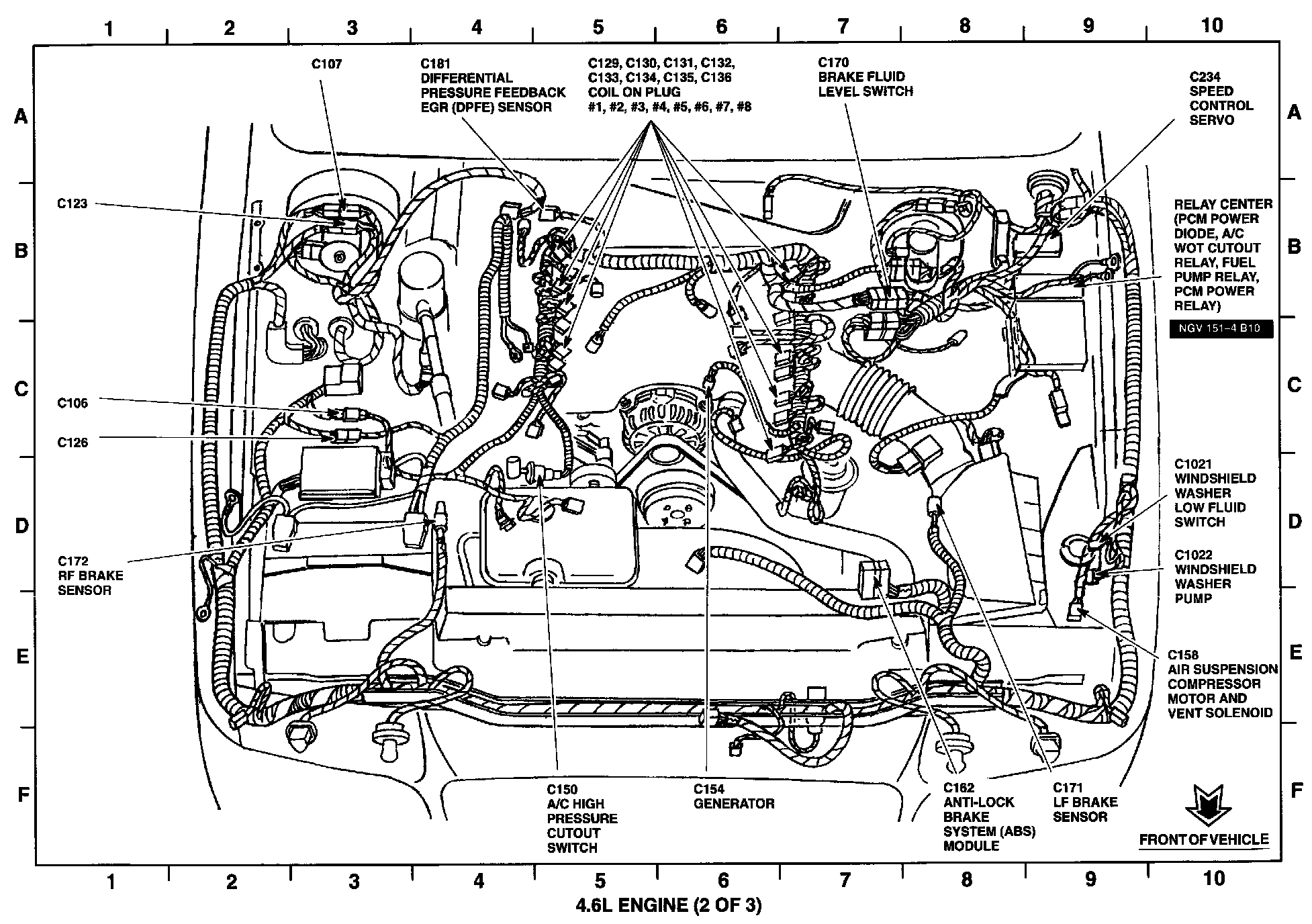 1 2 3 4 5 6 7 8 9 10

A

B

C

D

E

F

C107

C181
DIFFERENTIAL
PRESSURE FEEDBACK
EGR (DPFE) SENSOR

C129, C130, C131, C132,
C133, C134, C135, C136
COIL ON PLUG
#1, #2, #3, #4, #5, #6, #7, #8

C170
BRAKE FLUID
LEVEL SWITCH

C234
SPEED
CONTROL
SERVO

C123

RELAY CENTER
(PCM POWER
DIODE, A/C
WOT CUTOUT
RELAY, FUEL
PUMP RELAY,
PCM POWER
RELAY)

NGV 151-4 B10

C106

C126

C1021
WINDSHIELD
WASHER
LOW FLUID
SWITCH

C172
RF BRAKE
SENSOR

C1022
WINDSHIELD
WASHER
PUMP

C158
AIR SUSPENSION
COMPRESSOR
MOTOR AND
VENT SOLENOID

C150
A/C HIGH
PRESSURE
CUTOUT
SWITCH

C154
GENERATOR

C162
ANTI-LOCK
BRAKE
SYSTEM (ABS)
MODULE

C171
LF BRAKE
SENSOR

FRONT OF VEHICLE

A B C D E F

1 2 3 4 5 6 7 8 9 10

4.6L ENGINE (2 OF 3)