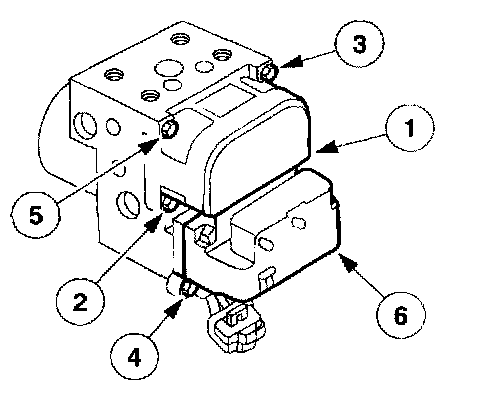 3
1
5
2
6
4