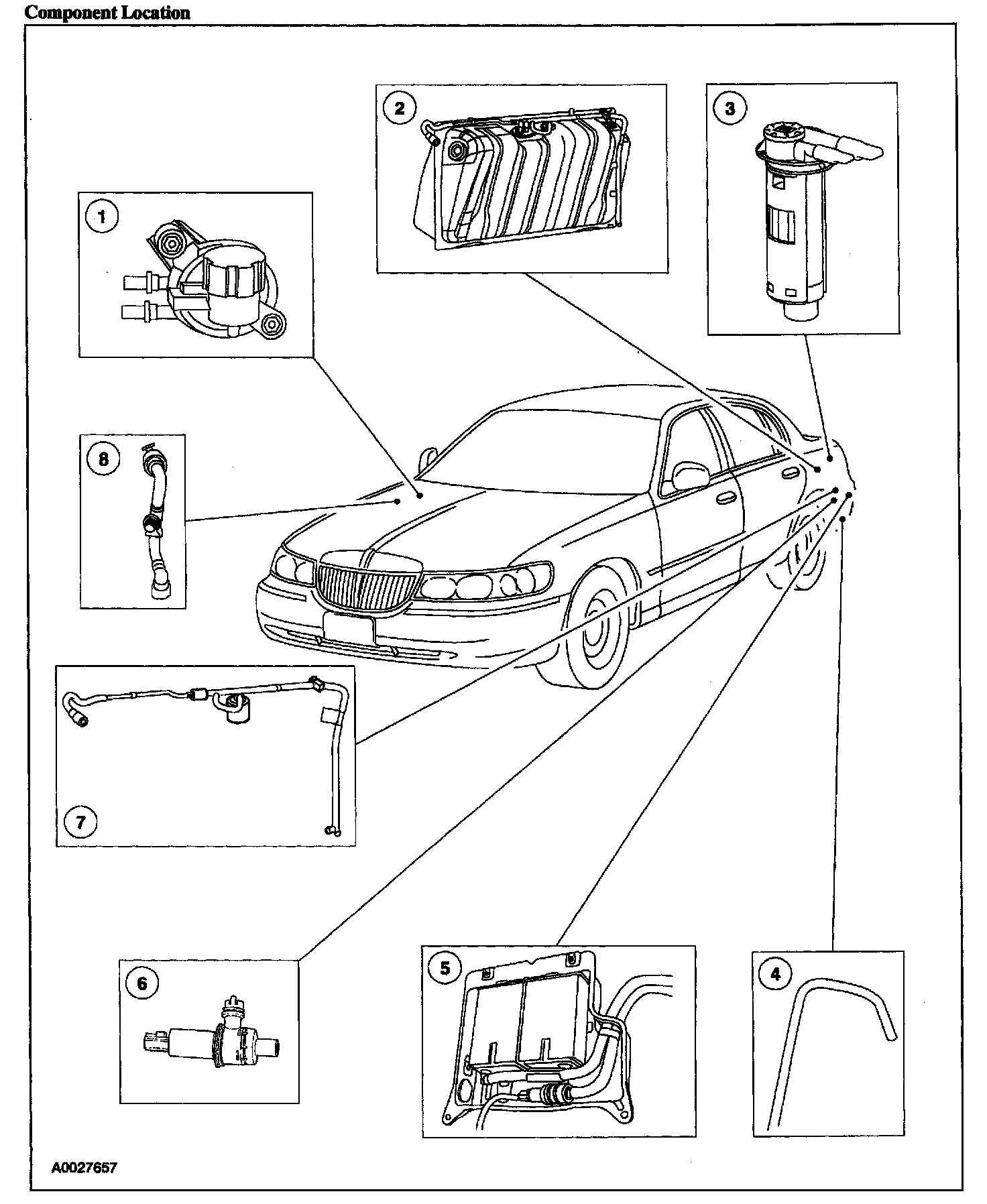 Component Location

2

3

1

8

7

6

5

4

A0027657