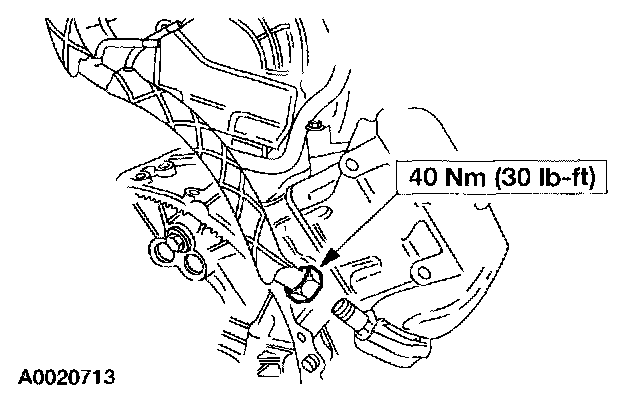 40 Nm (30 lb-ft)

A0020713