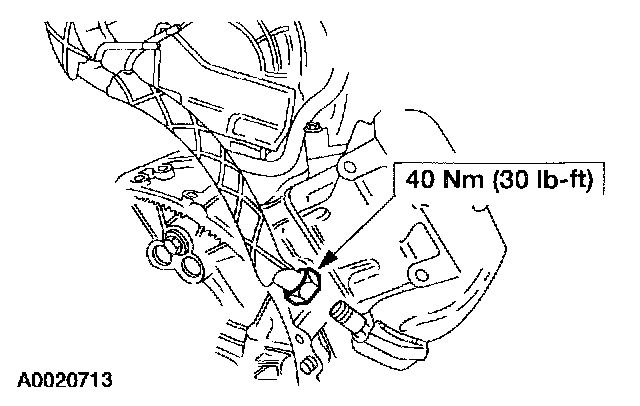 40 Nm (30 lb-ft)

A0020713