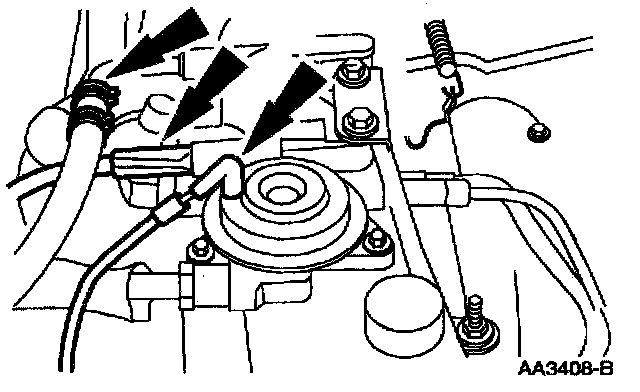 AA3408-B