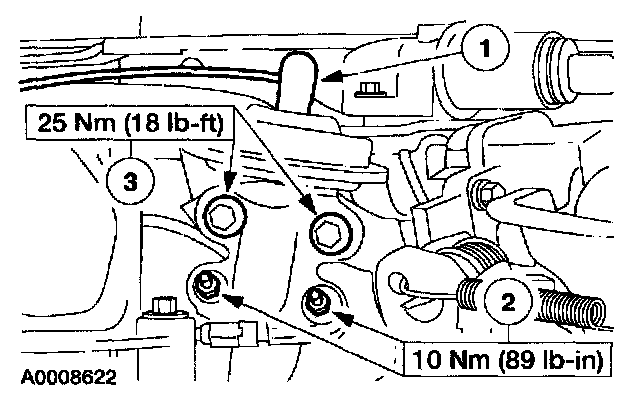 1

25 Nm (18 lb-ft)

3

2

10 Nm (89 lb-in)

A0008622