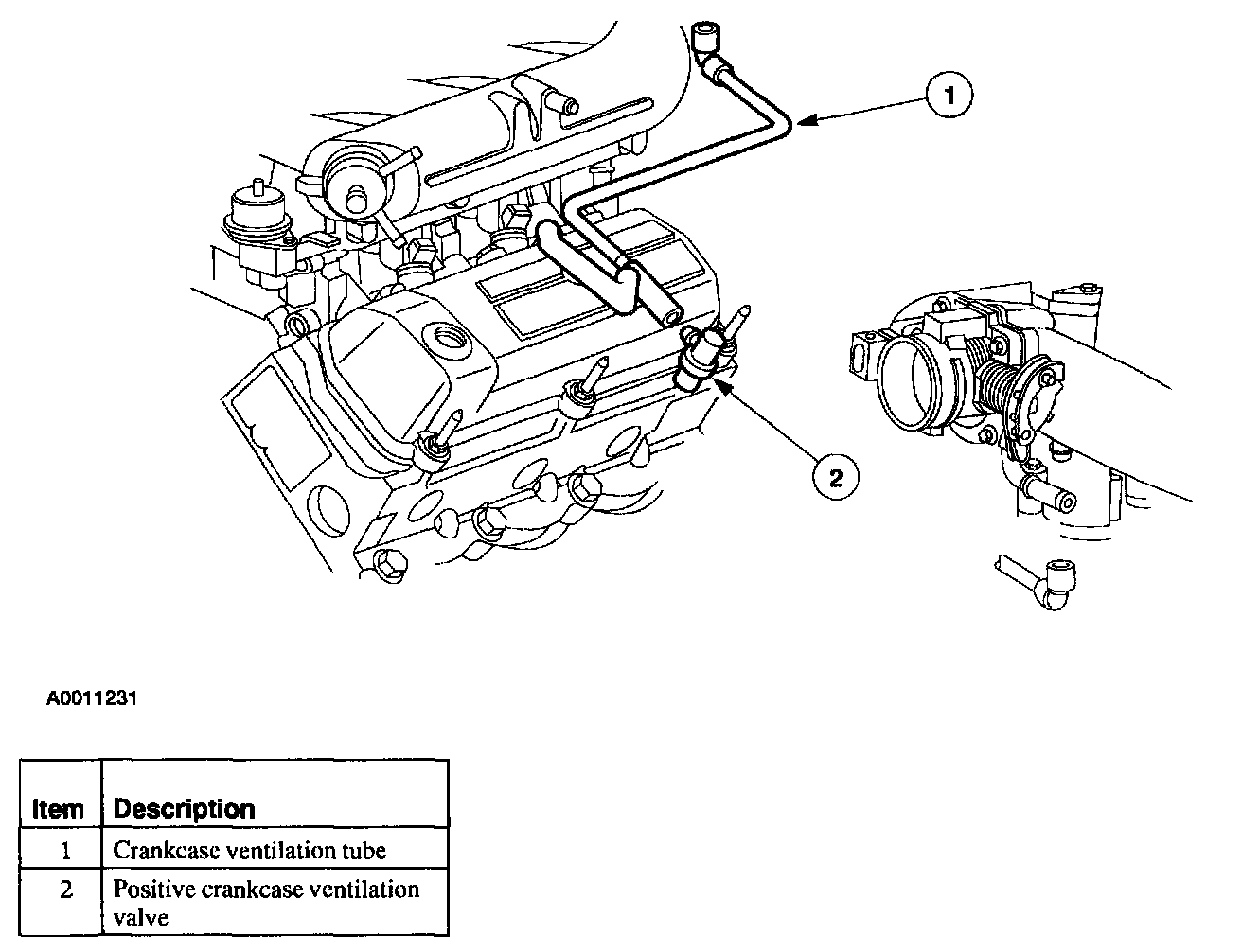 1

2

A0011231

| Item | Description |
|---|---|
| 1 | Crankcase ventilation tube |
| 2 | Positive crankcase ventilation valve |