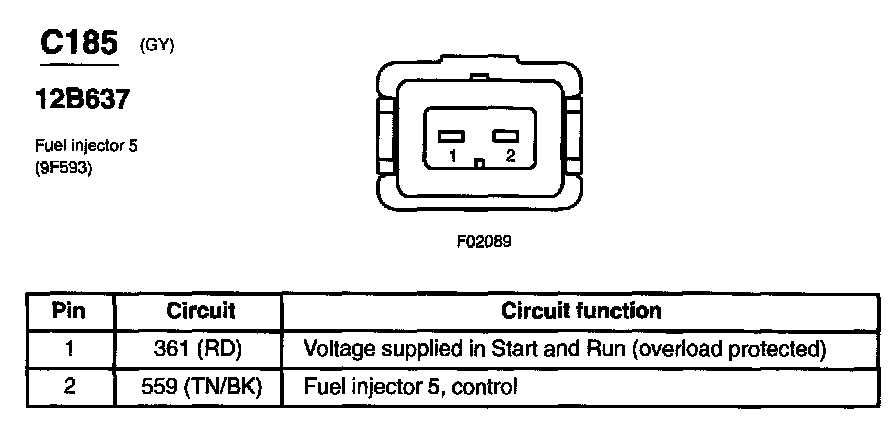 C185 (GY)

12B637

Fuel injector 5
(9F593)

1 2

F02089

| Pin | Circuit | Circuit function |
|---|---|---|
| 1 | 361 (RD) | Voltage supplied in Start and Run (overload protected) |
| 2 | 559 (TN/BK) | Fuel injector 5, control |