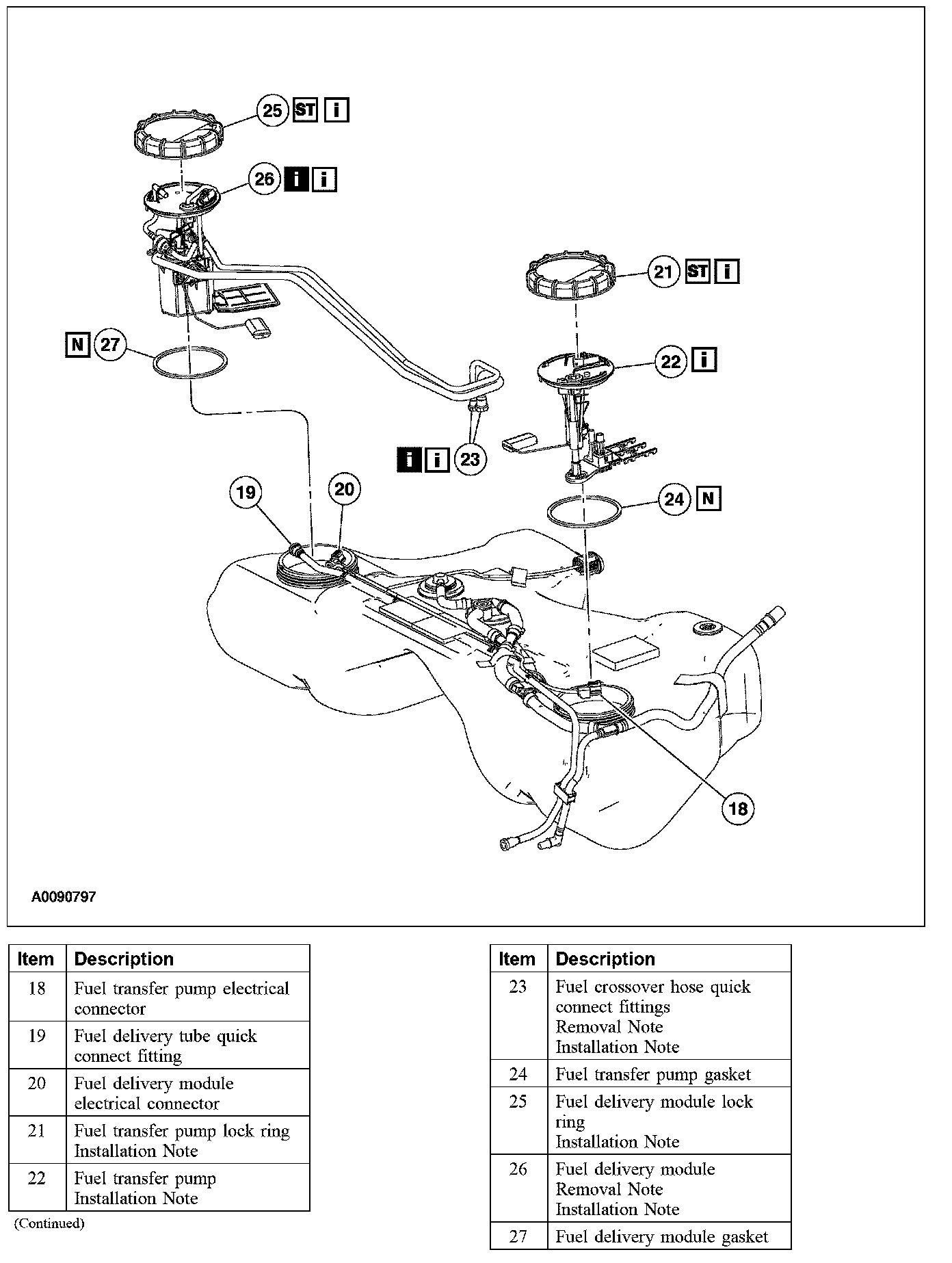 25 ST i

26 i i

21 ST i

N 27

22 i

i i 23

19

20

24 N

18

A0090797

| Item | Description |
|---|---|
| 18 | Fuel transfer pump electrical connector |
| 19 | Fuel delivery tube quick connect fitting |
| 20 | Fuel delivery module electrical connector |
| 21 | Fuel transfer pump lock ring Installation Note |
| 22 | Fuel transfer pump Installation Note |

(Continued)

| Item | Description |
|---|---|
| 23 | Fuel crossover hose quick connect fittings Removal Note Installation Note |
| 24 | Fuel transfer pump gasket |
| 25 | Fuel delivery module lock ring Installation Note |
| 26 | Fuel delivery module Removal Note Installation Note |
| 27 | Fuel delivery module gasket |