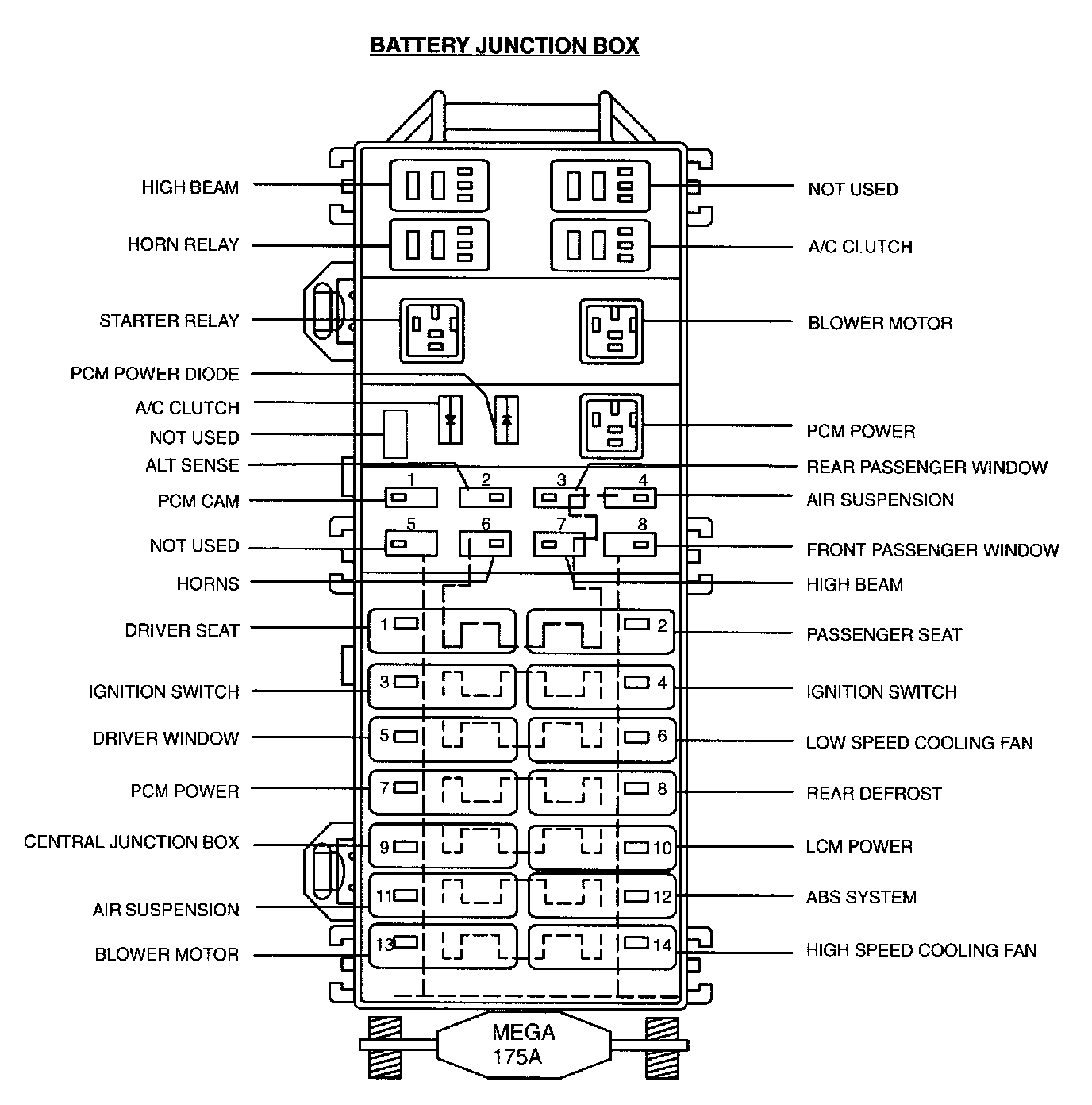 BATTERY JUNCTION BOX

HIGH BEAM
HORN RELAY
STARTER RELAY
PCM POWER DIODE
A/C CLUTCH
NOT USED
ALT SENSE
PCM CAM
NOT USED
HORNS
DRIVER SEAT
IGNITION SWITCH
DRIVER WINDOW
PCM POWER
CENTRAL JUNCTION BOX
AIR SUSPENSION
BLOWER MOTOR

NOT USED
A/C CLUTCH
BLOWER MOTOR
PCM POWER
REAR PASSENGER WINDOW
AIR SUSPENSION
FRONT PASSENGER WINDOW
HIGH BEAM
PASSENGER SEAT
IGNITION SWITCH
LOW SPEED COOLING FAN
REAR DEFROST
LCM POWER
ABS SYSTEM
HIGH SPEED COOLING FAN

1 2 3 4
5 6 7 8
1 2
3 4
5 6
7 8
9 10
11 12
13 14

MEGA
175A