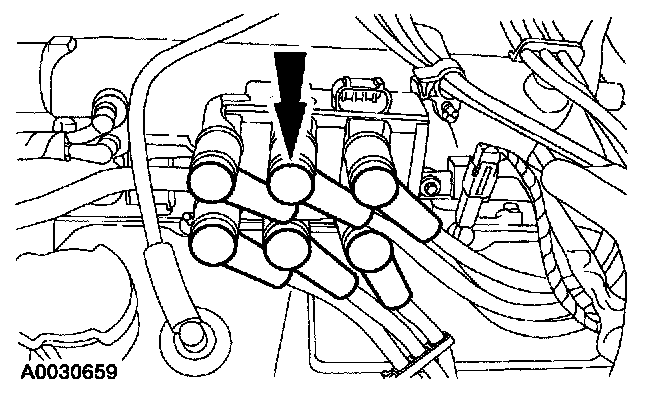 A0030659