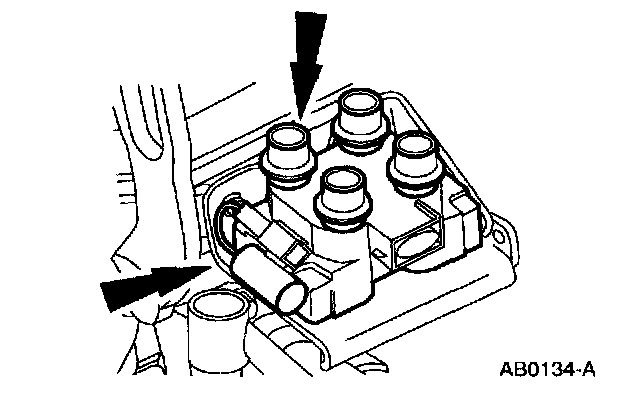 AB0134-A