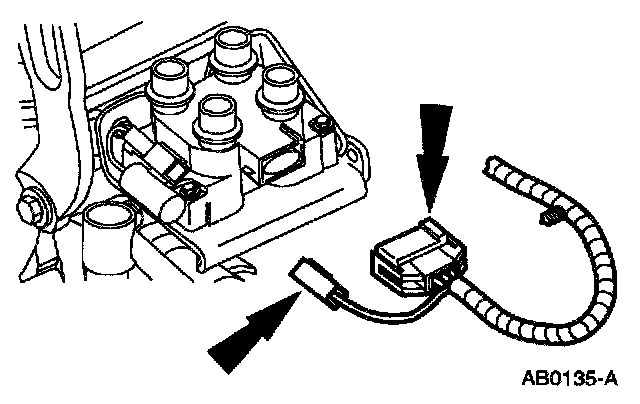 AB0135-A