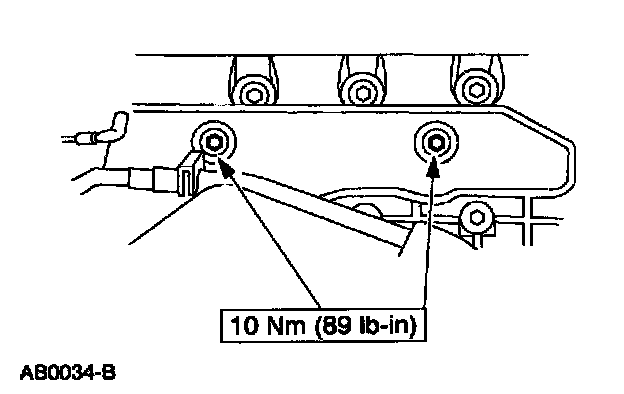 10 Nm (89 lb-in)

A80034-B