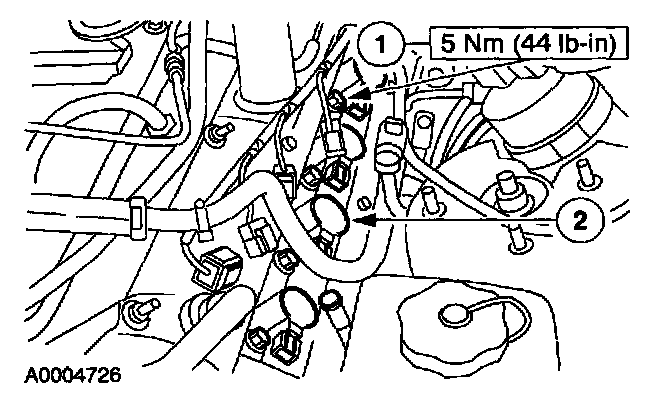 1
5 Nm (44 lb-in)
2
A0004726