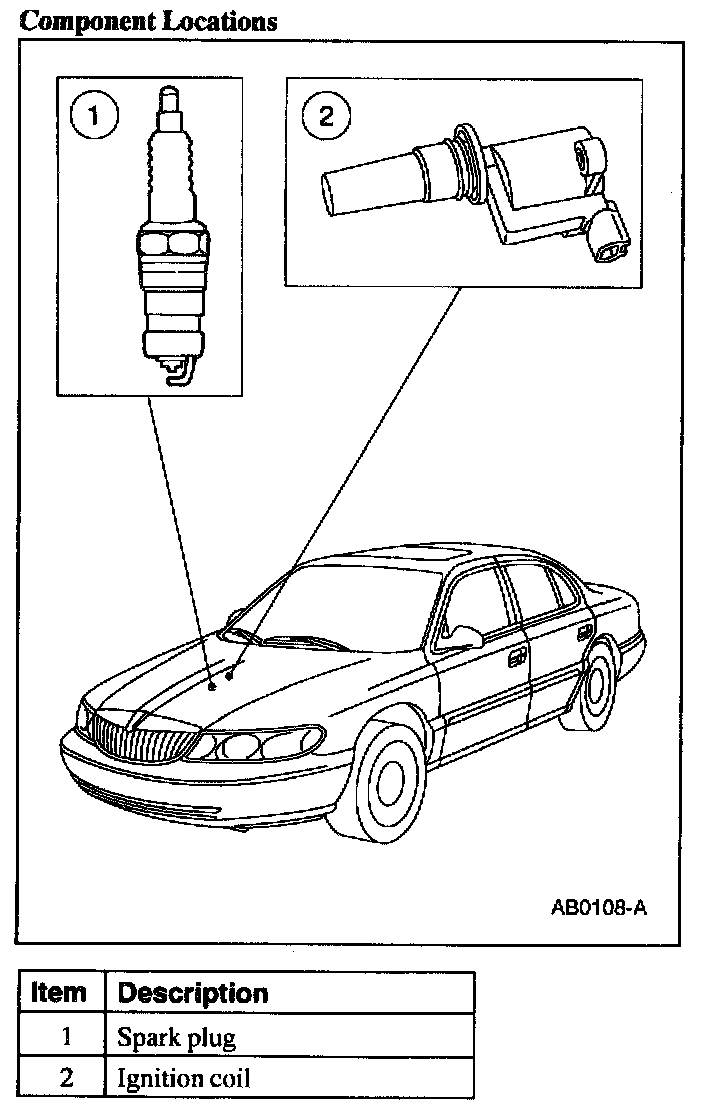 Component Locations

1

2

AB0108-A

| Item | Description |
|---|---|
| 1 | Spark plug |
| 2 | Ignition coil |