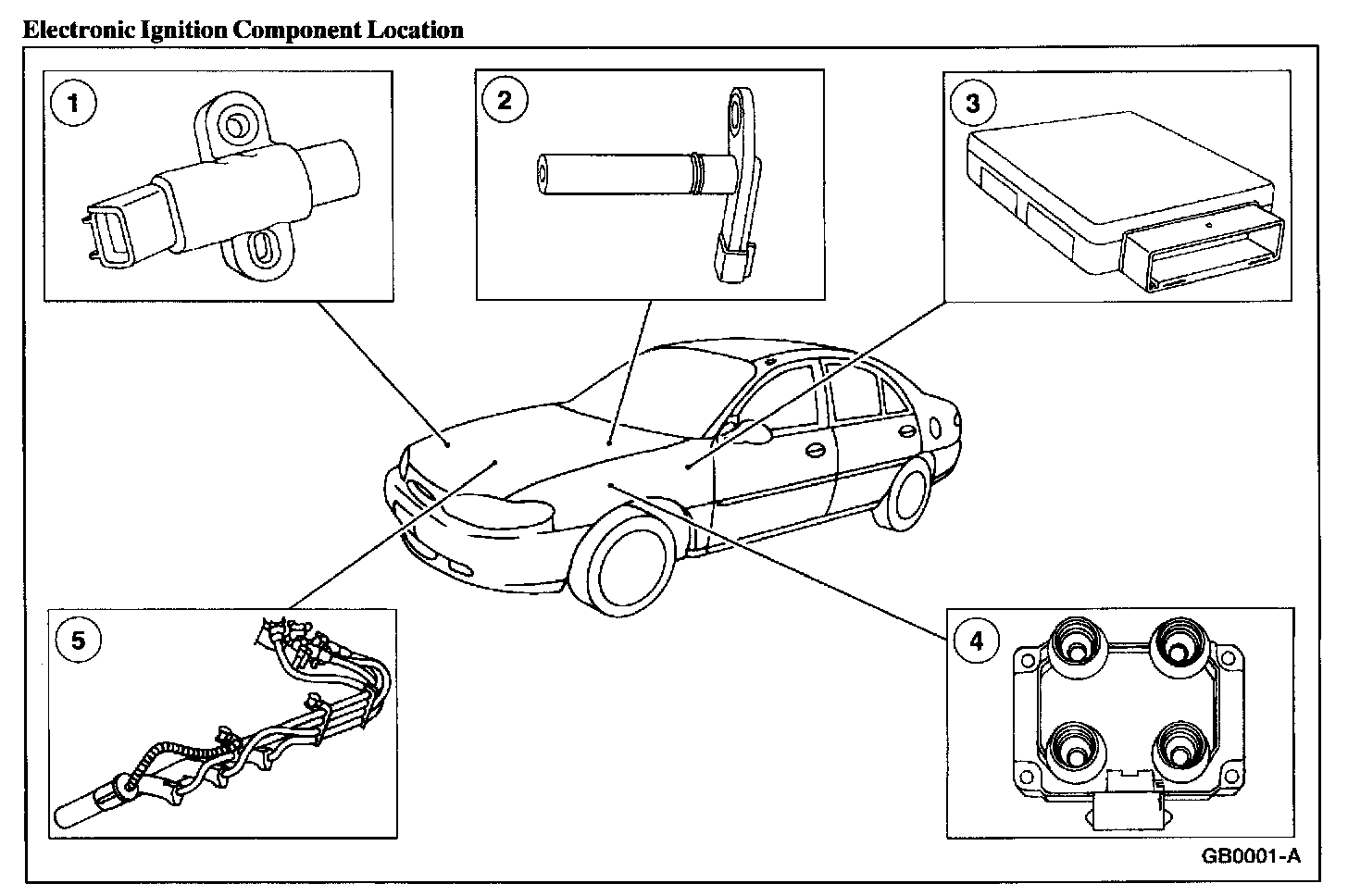 Electronic Ignition Component Location

1

2

3

5

4

GB0001-A