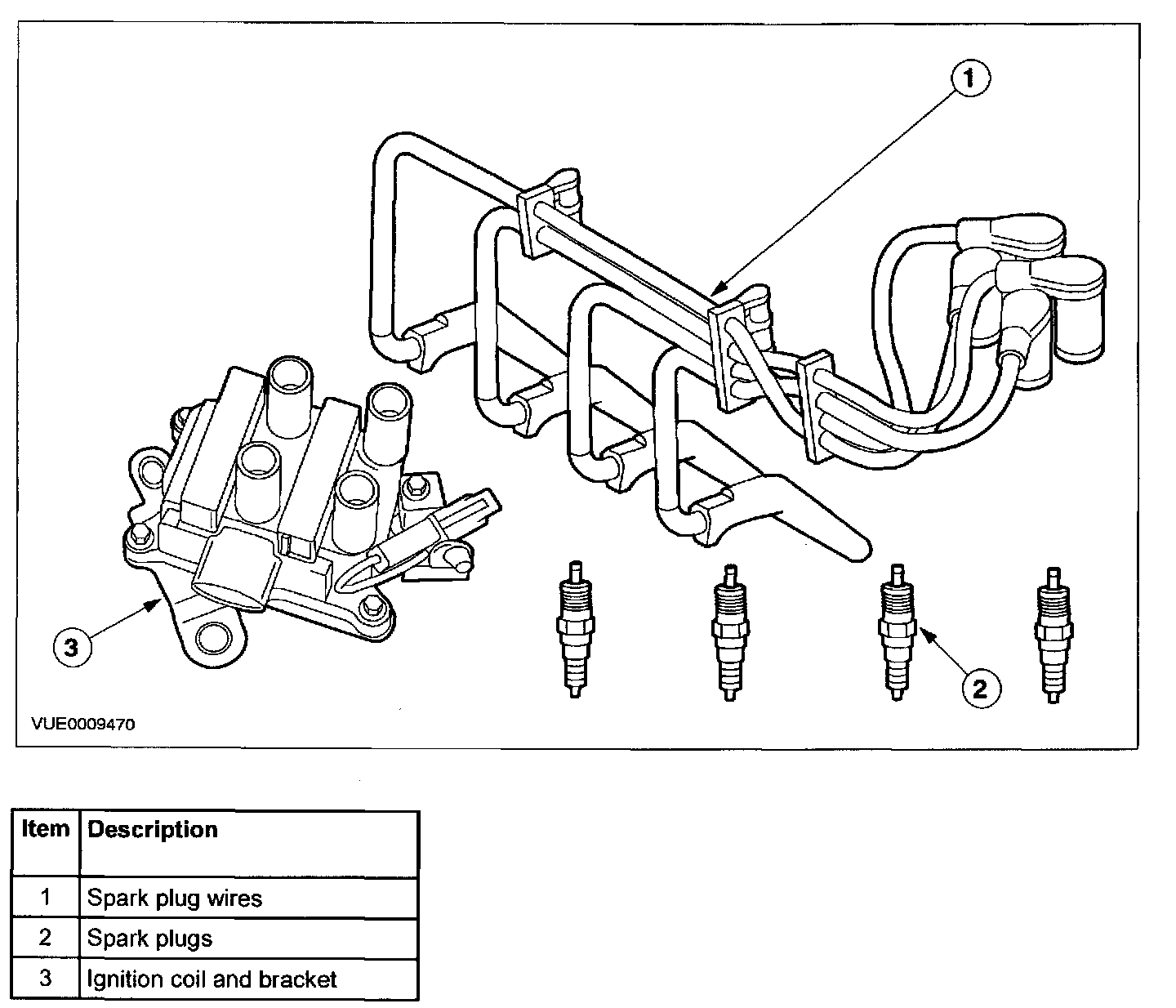 1

3

2

VUE0009470

| Item | Description |
|---|---|
| 1 | Spark plug wires |
| 2 | Spark plugs |
| 3 | Ignition coil and bracket |