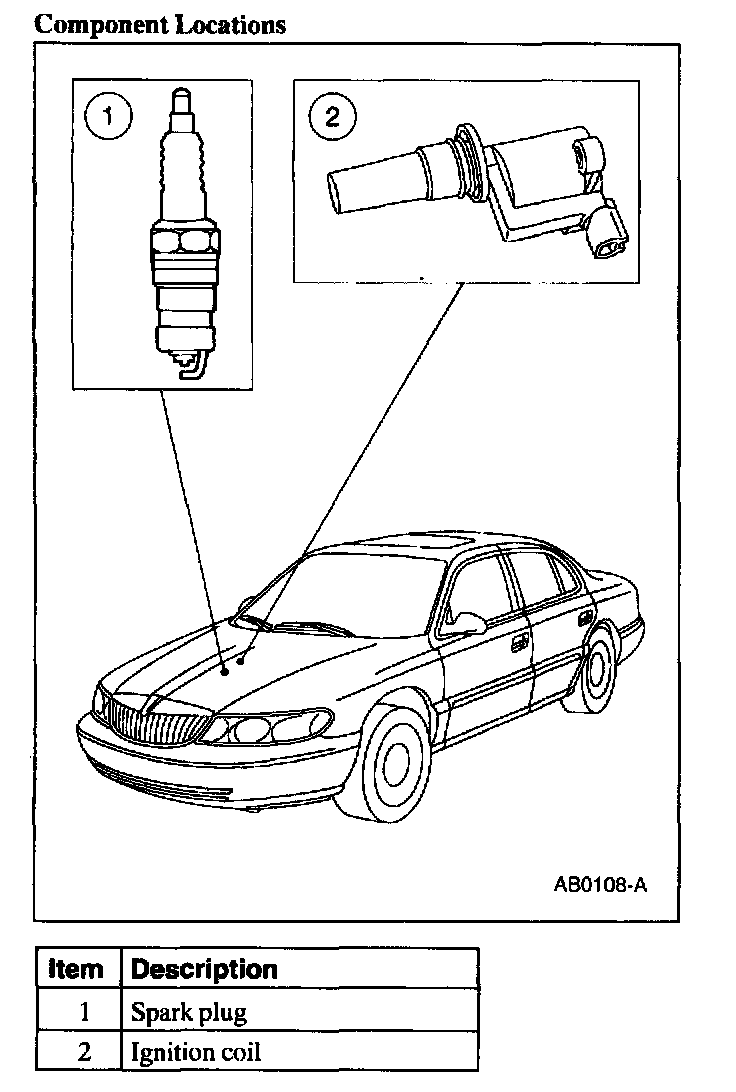 Component Locations

1

2

AB0108-A

| Item | Description |
|---|---|
| 1 | Spark plug |
| 2 | Ignition coil |