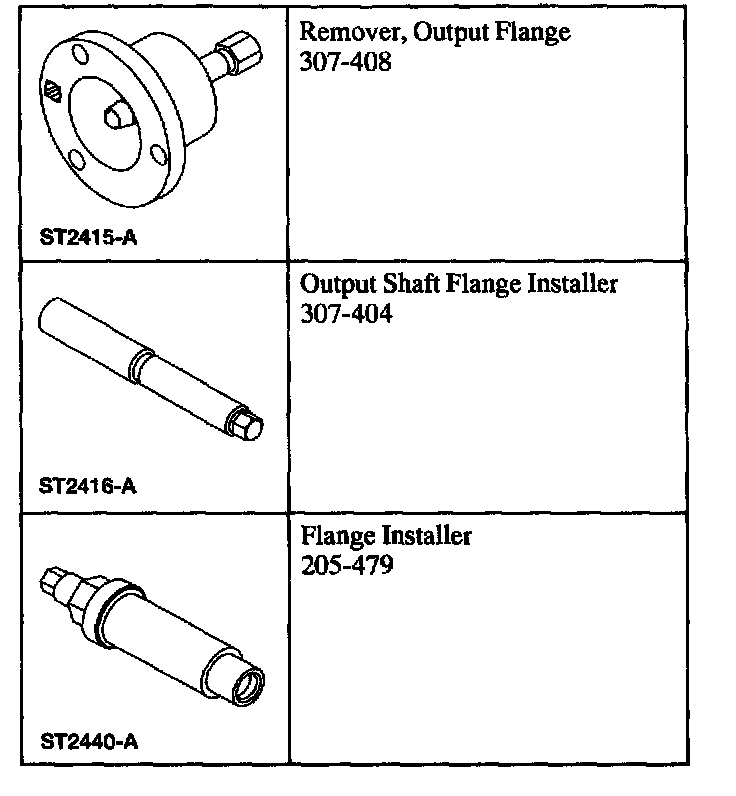 | | |
|---|---|
| ST2415-A | Remover, Output Flange 307-408 |
| ST2416-A | Output Shaft Flange Installer 307-404 |
| ST2440-A | Flange Installer 205-479 |