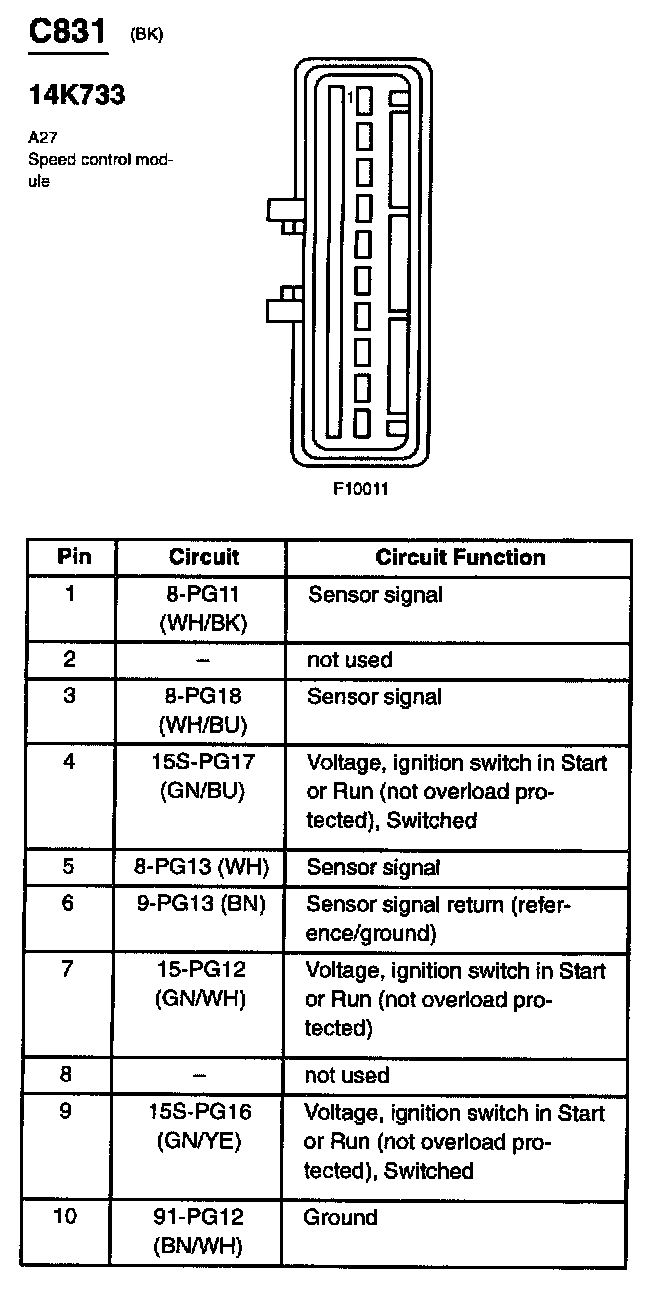 C831 (BK)

14K733

A27
Speed control module

1

F10011

| Pin | Circuit | Circuit Function |
|---|---|---|
| 1 | 8-PG11 (WH/BK) | Sensor signal |
| 2 | – | not used |
| 3 | 8-PG18 (WH/BU) | Sensor signal |
| 4 | 15S-PG17 (GN/BU) | Voltage, ignition switch in Start or Run (not overload protected), Switched |
| 5 | 8-PG13 (WH) | Sensor signal |
| 6 | 9-PG13 (BN) | Sensor signal return (reference/ground) |
| 7 | 15-PG12 (GN/WH) | Voltage, ignition switch in Start or Run (not overload protected) |
| 8 | – | not used |
| 9 | 15S-PG16 (GN/YE) | Voltage, ignition switch in Start or Run (not overload protected), Switched |
| 10 | 91-PG12 (BN/WH) | Ground |