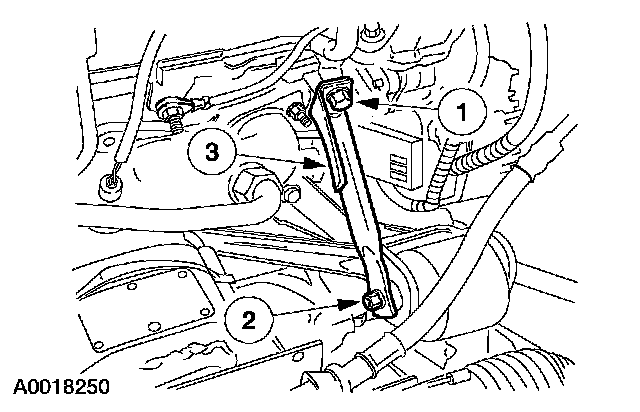 1
3
2
A0018250