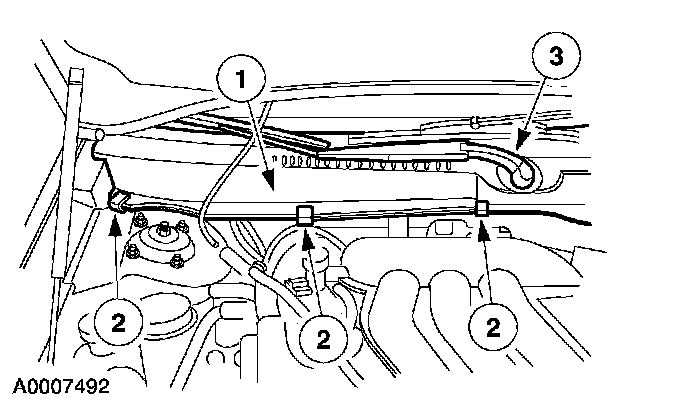 1
3
2
2
2
A0007492