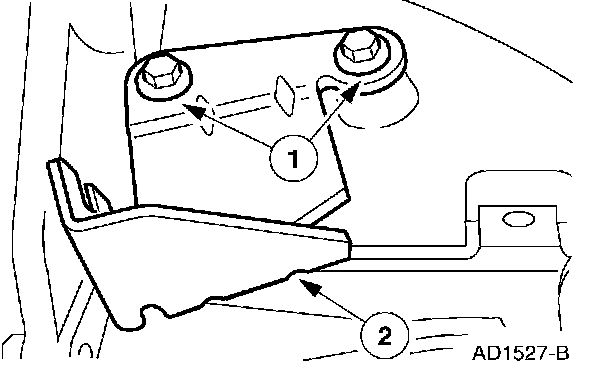 1

2

AD1527-B