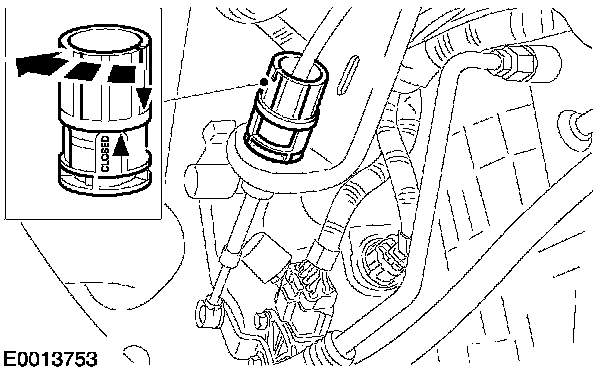 CLOSED

E0013753