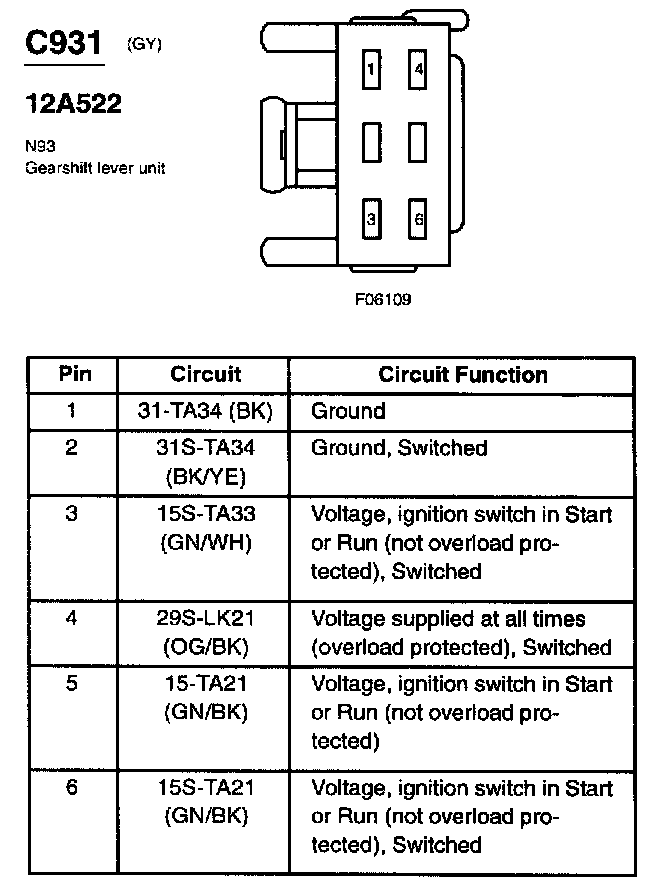 C931 (GY)

12A522

N93
Gearshift lever unit

1 4

3 6

F06109

| Pin | Circuit | Circuit Function |
|---|---|---|
| 1 | 31-TA34 (BK) | Ground |
| 2 | 31S-TA34 (BK/YE) | Ground, Switched |
| 3 | 15S-TA33 (GN/WH) | Voltage, ignition switch in Start or Run (not overload protected), Switched |
| 4 | 29S-LK21 (OG/BK) | Voltage supplied at all times (overload protected), Switched |
| 5 | 15-TA21 (GN/BK) | Voltage, ignition switch in Start or Run (not overload protected) |
| 6 | 15S-TA21 (GN/BK) | Voltage, ignition switch in Start or Run (not overload protected), Switched |