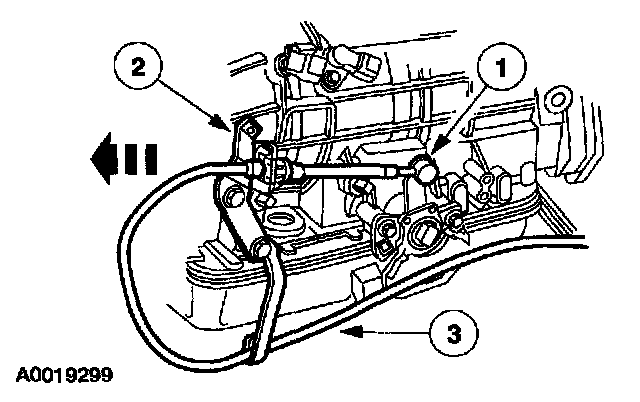 2
1
3
A0019299