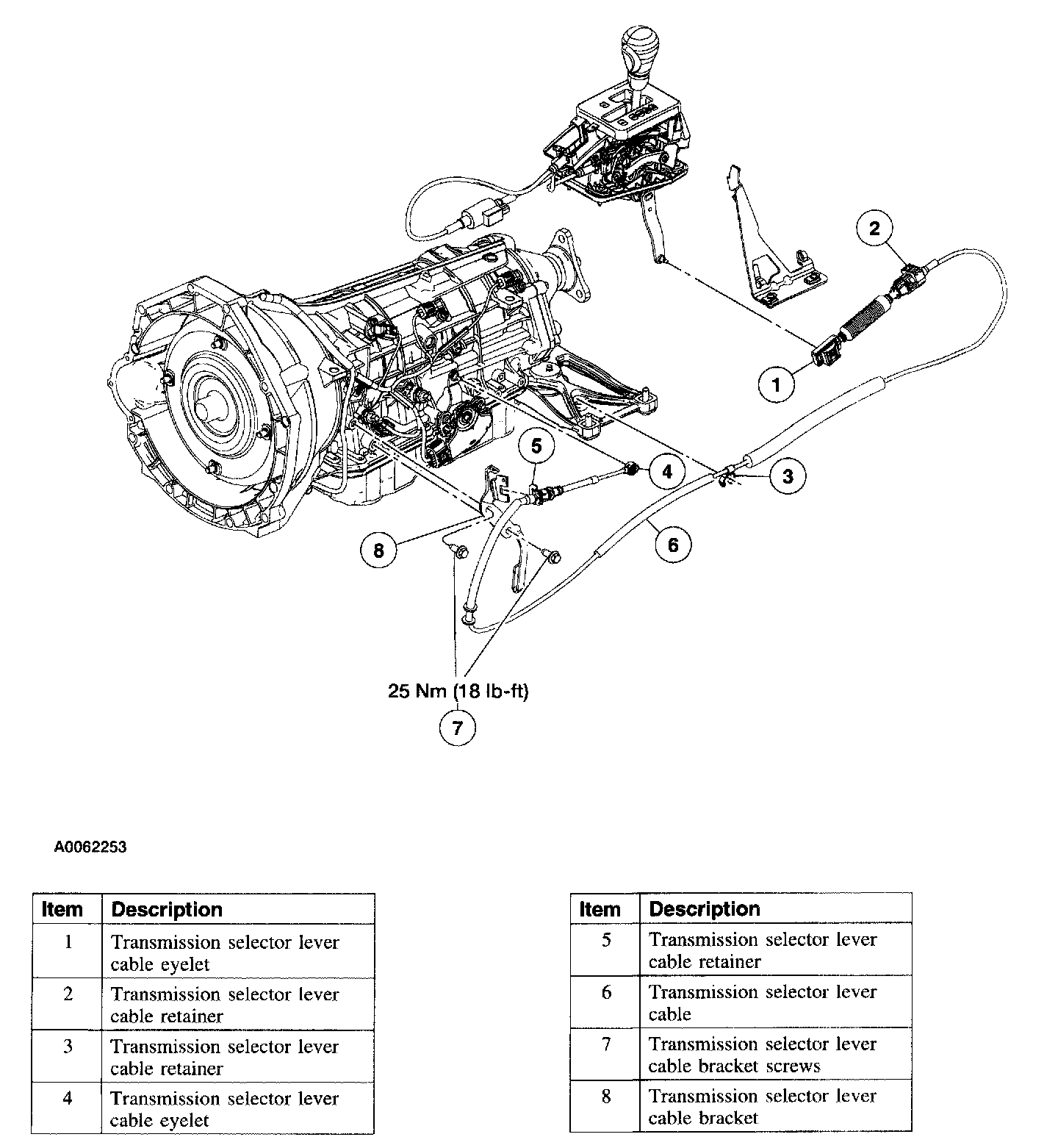 2

1

5

4

3

8

6

25 Nm (18 lb-ft)

7

A0062253

| Item | Description |
|---|---|
| 1 | Transmission selector lever cable eyelet |
| 2 | Transmission selector lever cable retainer |
| 3 | Transmission selector lever cable retainer |
| 4 | Transmission selector lever cable eyelet |

| Item | Description |
|---|---|
| 5 | Transmission selector lever cable retainer |
| 6 | Transmission selector lever cable |
| 7 | Transmission selector lever cable bracket screws |
| 8 | Transmission selector lever cable bracket |