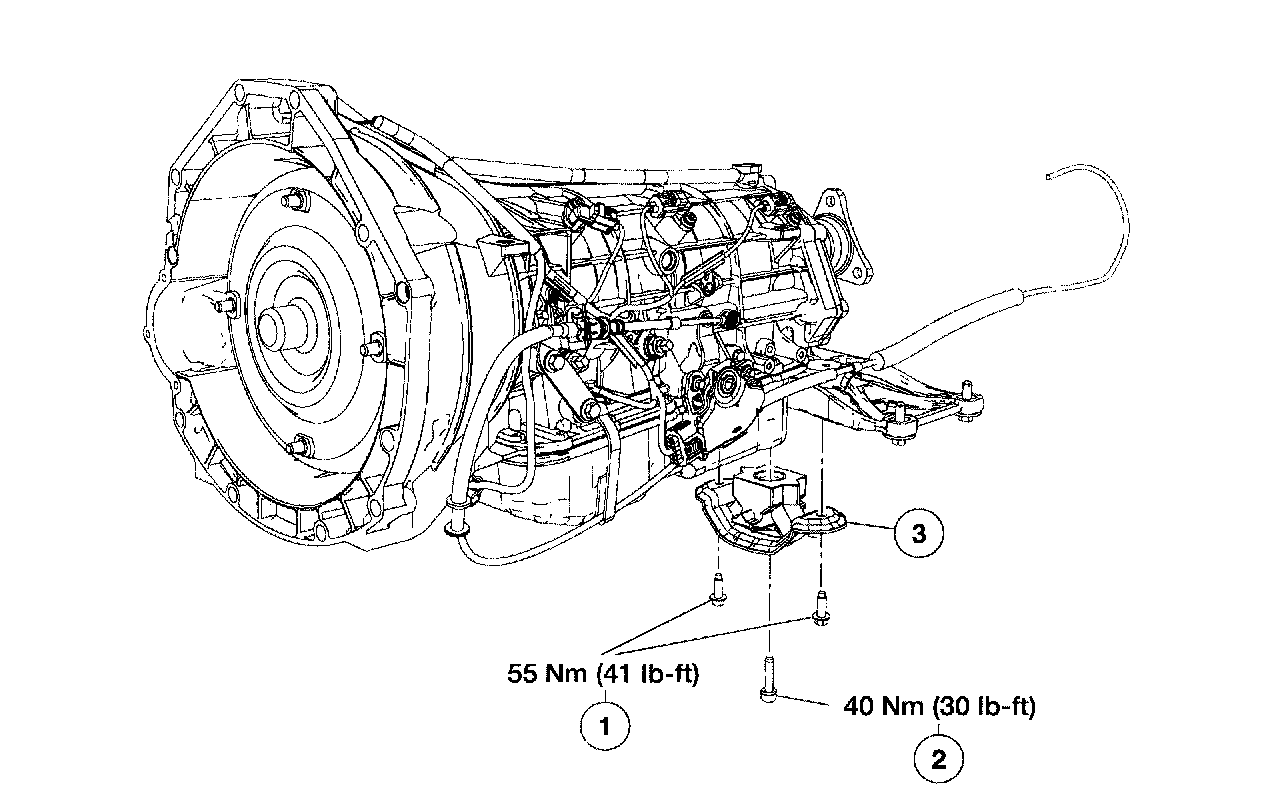 3

55 Nm (41 lb-ft)

1

40 Nm (30 lb-ft)

2