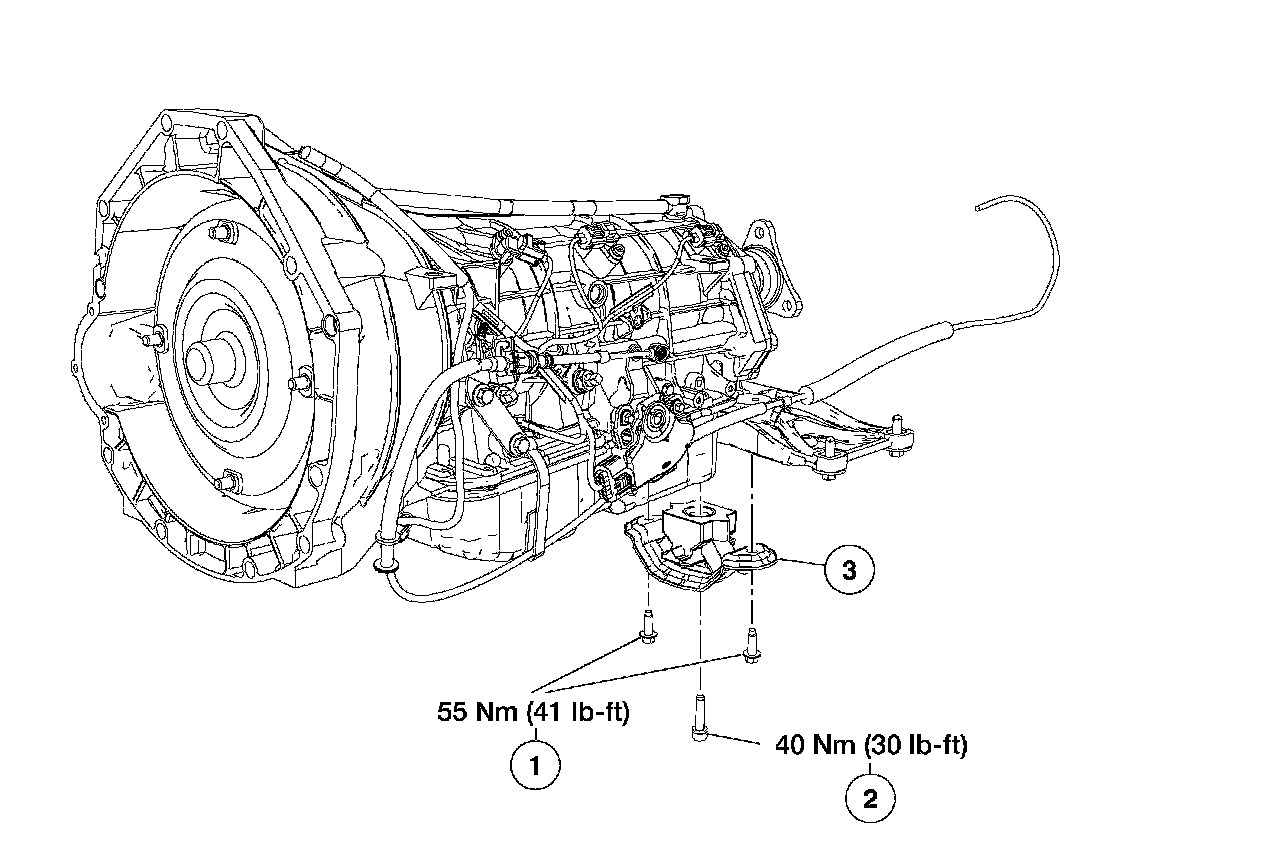 3

55 Nm (41 lb-ft)

1

40 Nm (30 lb-ft)

2