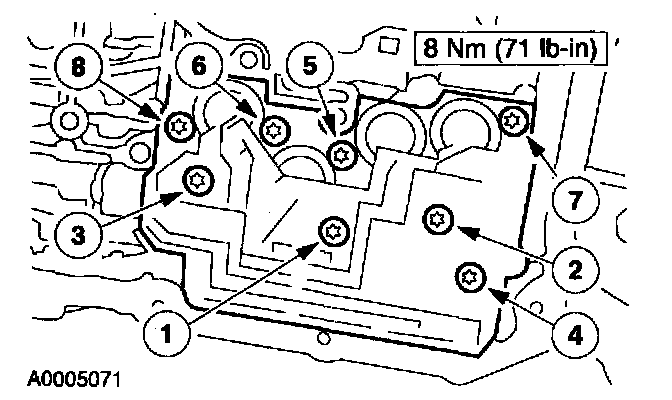 8 Nm (71 lb-in)

8

6

5

7

3

2

1

4

A0005071