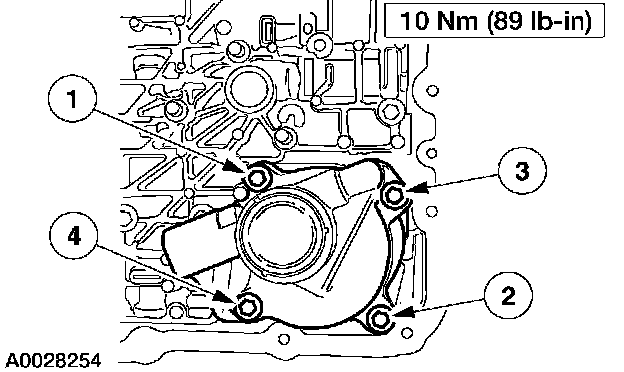 10 Nm (89 lb-in)

1

3

4

2

A0028254