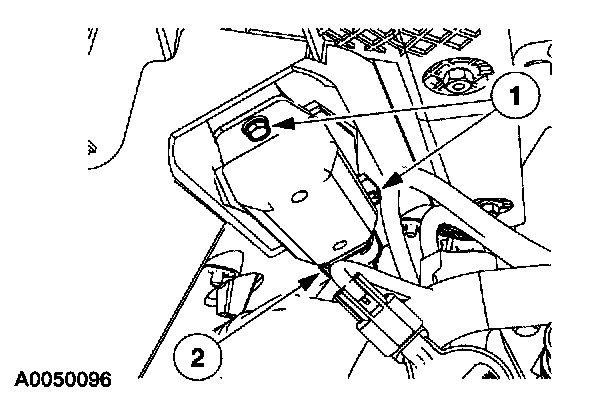 1

2

A0050096