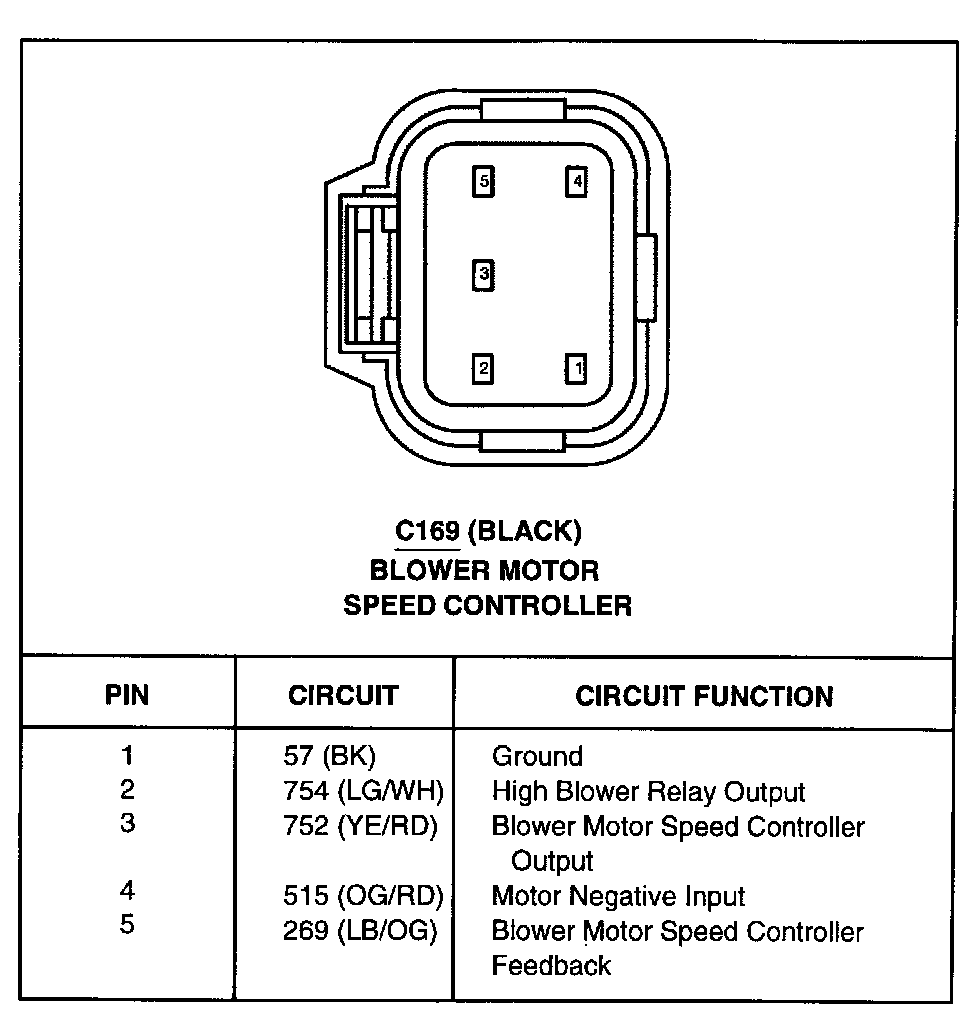 5
4
3
2
1

C169 (BLACK)
BLOWER MOTOR
SPEED CONTROLLER

| PIN | CIRCUIT | CIRCUIT FUNCTION |
|---|---|---|
| 1 | 57 (BK) | Ground |
| 2 | 754 (LG/WH) | High Blower Relay Output |
| 3 | 752 (YE/RD) | Blower Motor Speed Controller Output |
| 4 | 515 (OG/RD) | Motor Negative Input |
| 5 | 269 (LB/OG) | Blower Motor Speed Controller Feedback |