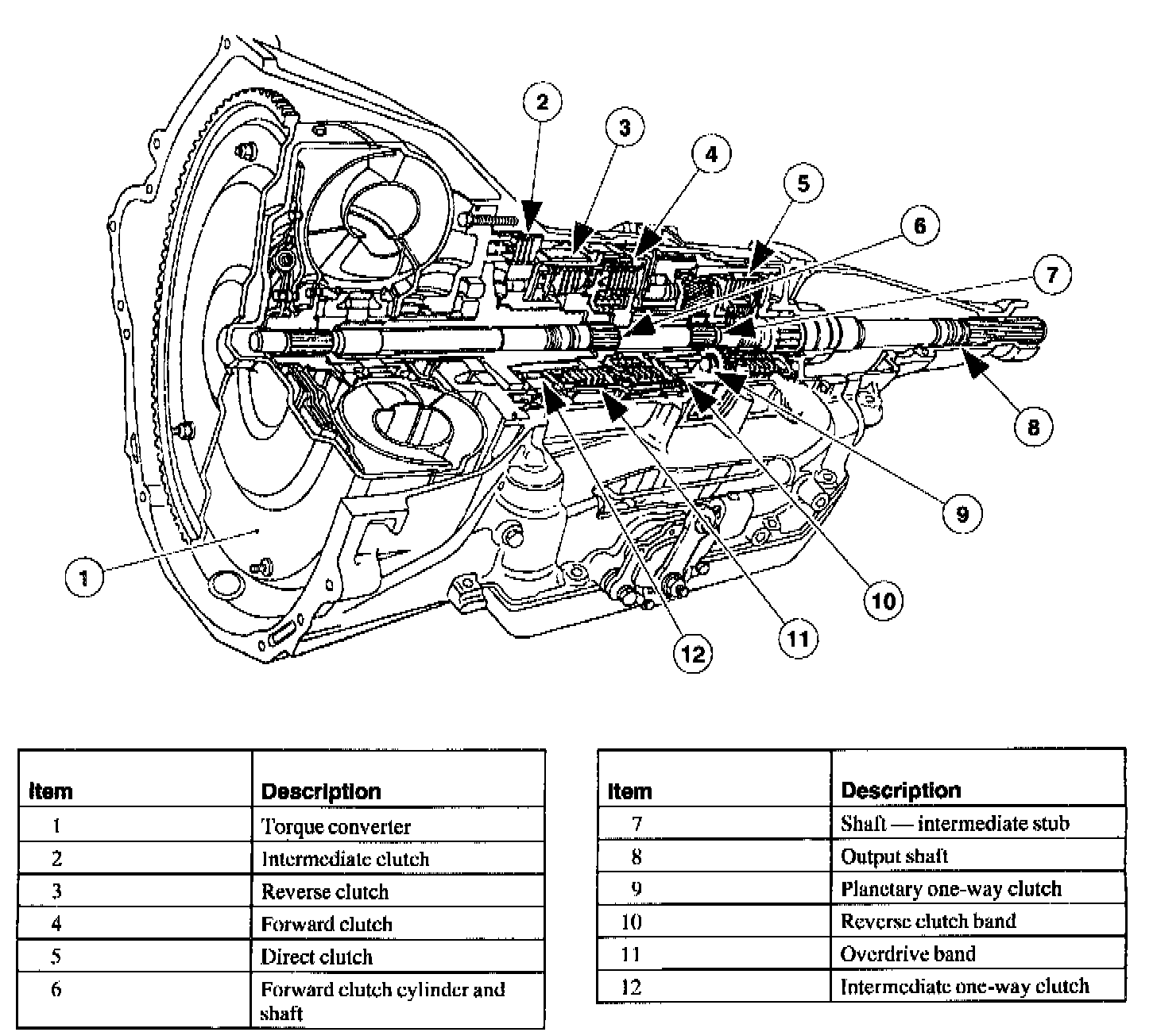 2
3
4
5
6
7
8
9
10
11
12
1

| Item | Description |
|---|---|
| 1 | Torque converter |
| 2 | Intermediate clutch |
| 3 | Reverse clutch |
| 4 | Forward clutch |
| 5 | Direct clutch |
| 6 | Forward clutch cylinder and shaft |

| Item | Description |
|---|---|
| 7 | Shaft — intermediate stub |
| 8 | Output shaft |
| 9 | Planetary one-way clutch |
| 10 | Reverse clutch band |
| 11 | Overdrive band |
| 12 | Intermediate one-way clutch |