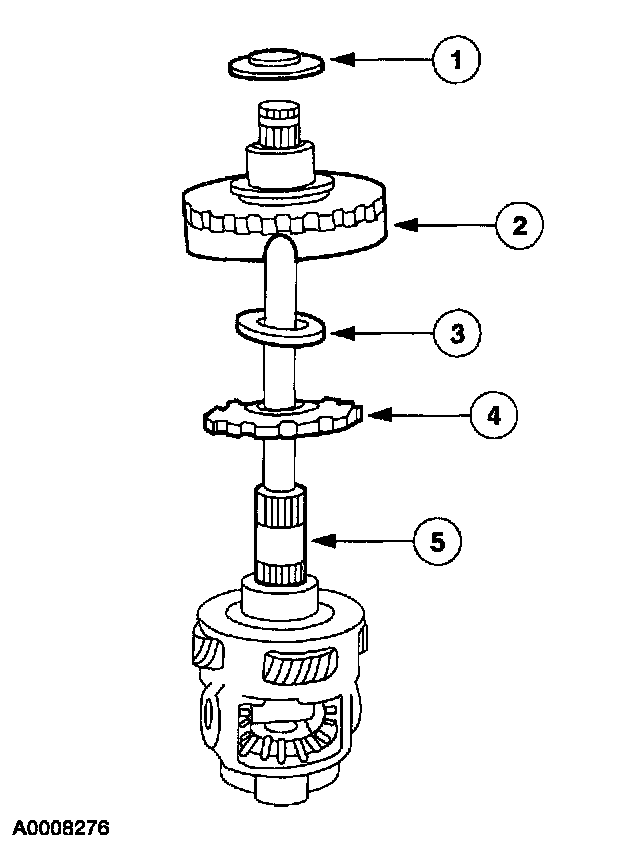 1
2
3
4
5
A0008276