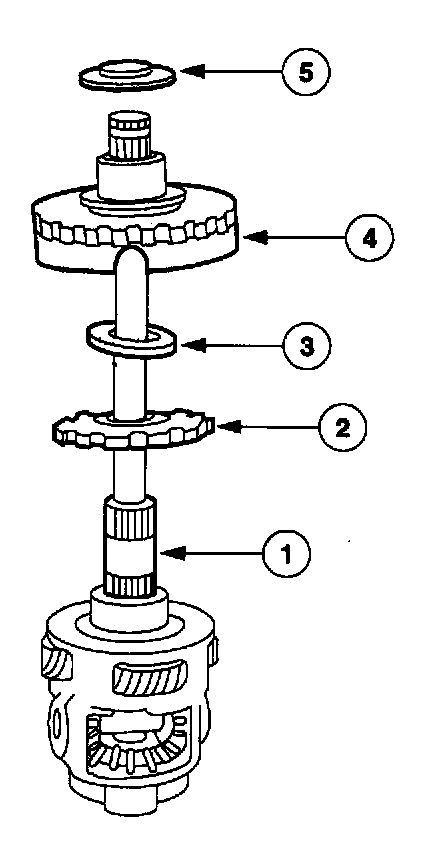 5

4

3

2

1