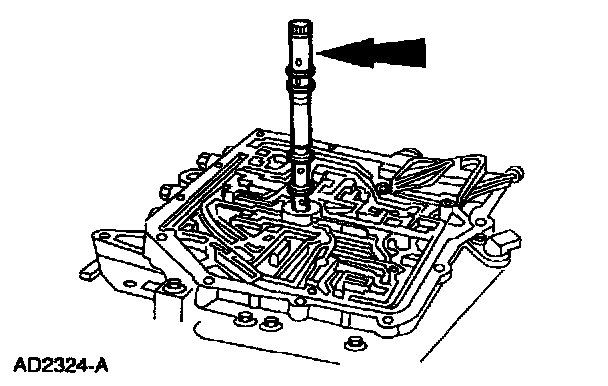 AD2324-A