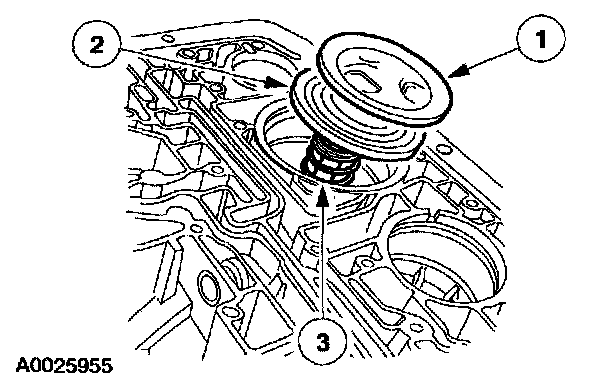 2

1

3

A0025955