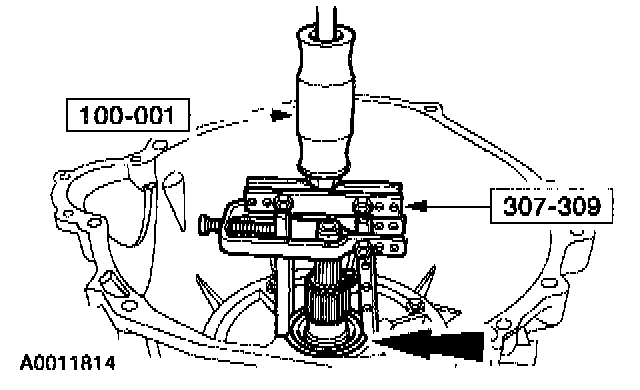 100-001

307-309

A0011814