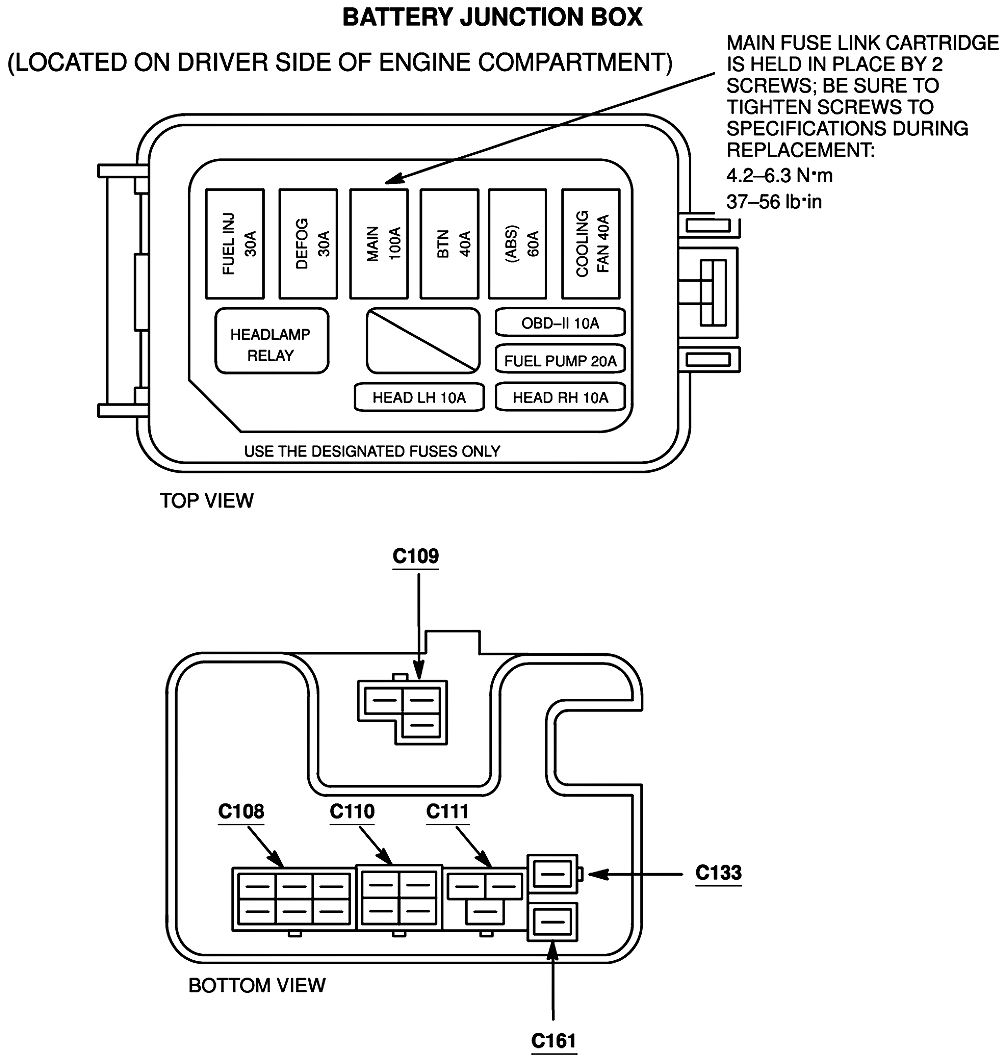 BATTERY JUNCTION BOX

(LOCATED ON DRIVER SIDE OF ENGINE COMPARTMENT)

MAIN FUSE LINK CARTRIDGE IS HELD IN PLACE BY 2 SCREWS; BE SURE TO TIGHTEN SCREWS TO SPECIFICATIONS DURING REPLACEMENT:
4.2–6.3 N·m
37–56 lb·in

FUEL INJ 30A
DEFOG 30A
MAIN 100A
BTN 40A
(ABS) 60A
COOLING FAN 40A

HEADLAMP RELAY

OBD–II 10A
FUEL PUMP 20A
HEAD LH 10A
HEAD RH 10A

USE THE DESIGNATED FUSES ONLY

TOP VIEW

C109

C108
C110
C111
C133

BOTTOM VIEW

C161