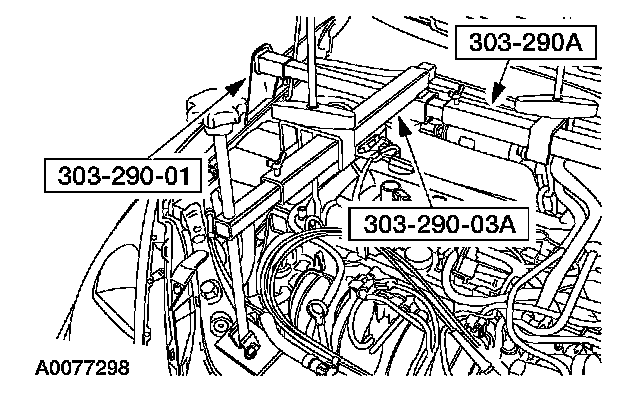 303-290A

303-290-01

303-290-03A

A0077298