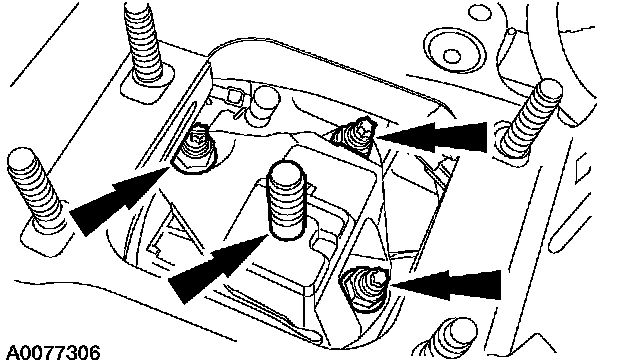 A0077306