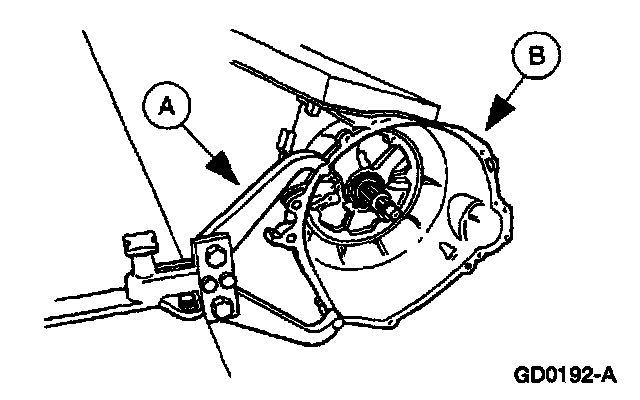 A

B

GD0192-A